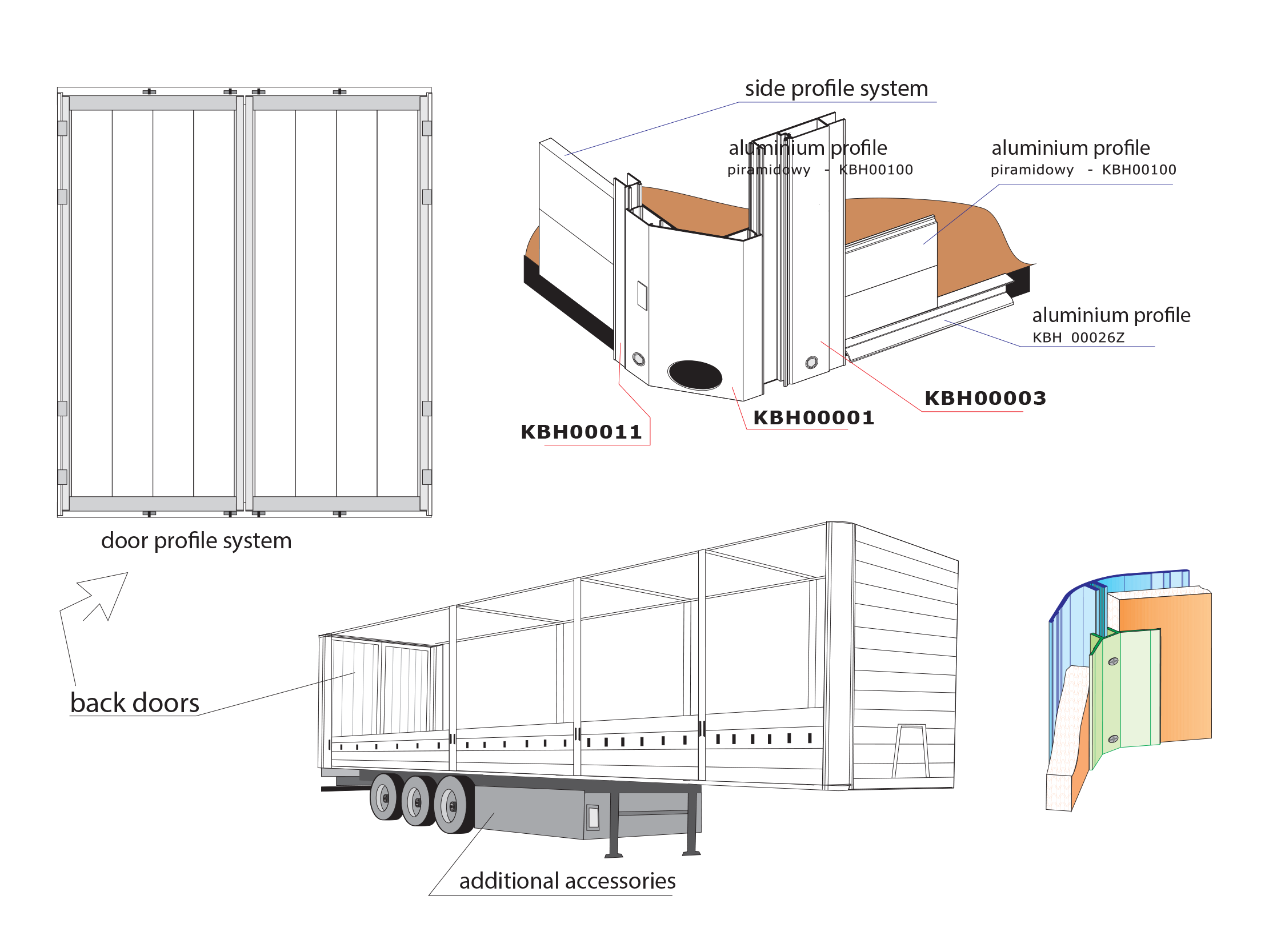 side profile system

aluminium profile
piramidowy - KBH00100

aluminium profile
piramidowy - KBH00100

aluminium profile
KBH 00026Z

KBH00003

KBH00001

KBH00011

door profile system

back doors

additional accessories